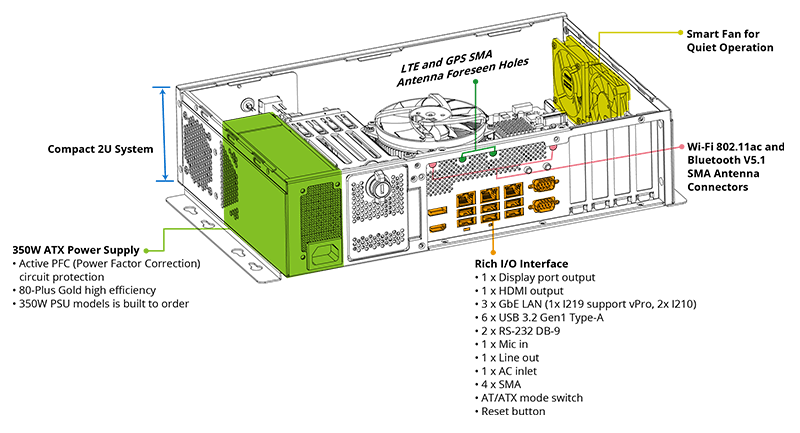 Smart Fan for Quiet Operation

LTE and GPS SMA Antenna Foreseen Holes

Compact 2U System

Wi-Fi 802.11ac and Bluetooth V5.1 SMA Antenna Connectors

350W ATX Power Supply
• Active PFC (Power Factor Correction) circuit protection
• 80-Plus Gold high efficiency
• 350W PSU models is built to order

Rich I/O Interface
• 1 x Display port output
• 1 x HDMI output
• 3 x GbE LAN (1x I219 support vPro, 2x I210)
• 6 x USB 3.2 Gen1 Type-A
• 2 x RS-232 DB-9
• 1 x Mic in
• 1 x Line out
• 1 x AC inlet
• 4 x SMA
• AT/ATX mode switch
• Reset button