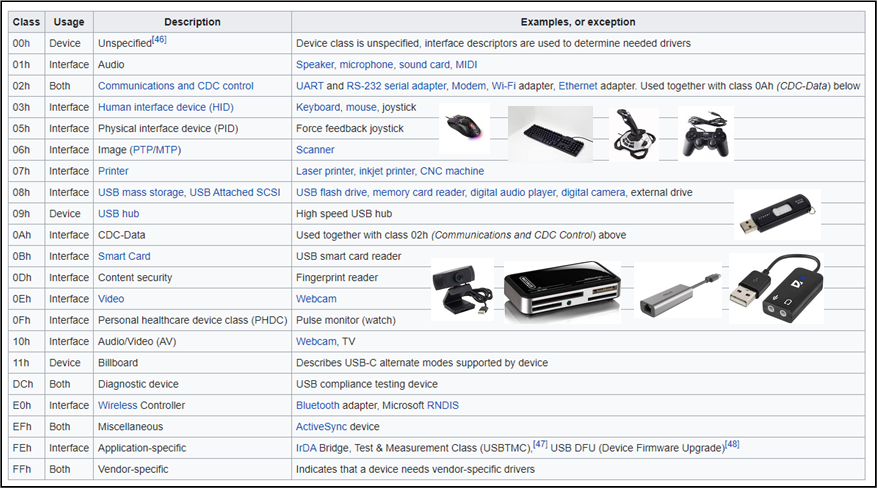 | Class | Usage | Description | Examples, or exception |
|---|---|---|---|
| 00h | Device | Unspecified[46] | Device class is unspecified, interface descriptors are used to determine needed drivers |
| 01h | Interface | Audio | Speaker, microphone, sound card, MIDI |
| 02h | Both | Communications and CDC control | UART and RS-232 serial adapter, Modem, Wi-Fi adapter, Ethernet adapter. Used together with class 0Ah (CDC-Data) below |
| 03h | Interface | Human interface device (HID) | Keyboard, mouse, joystick |
| 05h | Interface | Physical interface device (PID) | Force feedback joystick |
| 06h | Interface | Image (PTP/MTP) | Scanner |
| 07h | Interface | Printer | Laser printer, inkjet printer, CNC machine |
| 08h | Interface | USB mass storage, USB Attached SCSI | USB flash drive, memory card reader, digital audio player, digital camera, external drive |
| 09h | Device | USB hub | High speed USB hub |
| 0Ah | Interface | CDC-Data | Used together with class 02h (Communications and CDC Control) above |
| 0Bh | Interface | Smart Card | USB smart card reader |
| 0Dh | Interface | Content security | Fingerprint reader |
| 0Eh | Interface | Video | Webcam |
| 0Fh | Interface | Personal healthcare device class (PHDC) | Pulse monitor (watch) |
| 10h | Interface | Audio/Video (AV) | Webcam, TV |
| 11h | Device | Billboard | Describes USB-C alternate modes supported by device |
| DCh | Both | Diagnostic device | USB compliance testing device |
| E0h | Interface | Wireless Controller | Bluetooth adapter, Microsoft RNDIS |
| EFh | Both | Miscellaneous | ActiveSync device |
| FEh | Interface | Application-specific | IrDA Bridge, Test & Measurement Class (USBTMC),[47] USB DFU (Device Firmware Upgrade)[48] |
| FFh | Both | Vendor-specific | Indicates that a device needs vendor-specific drivers |